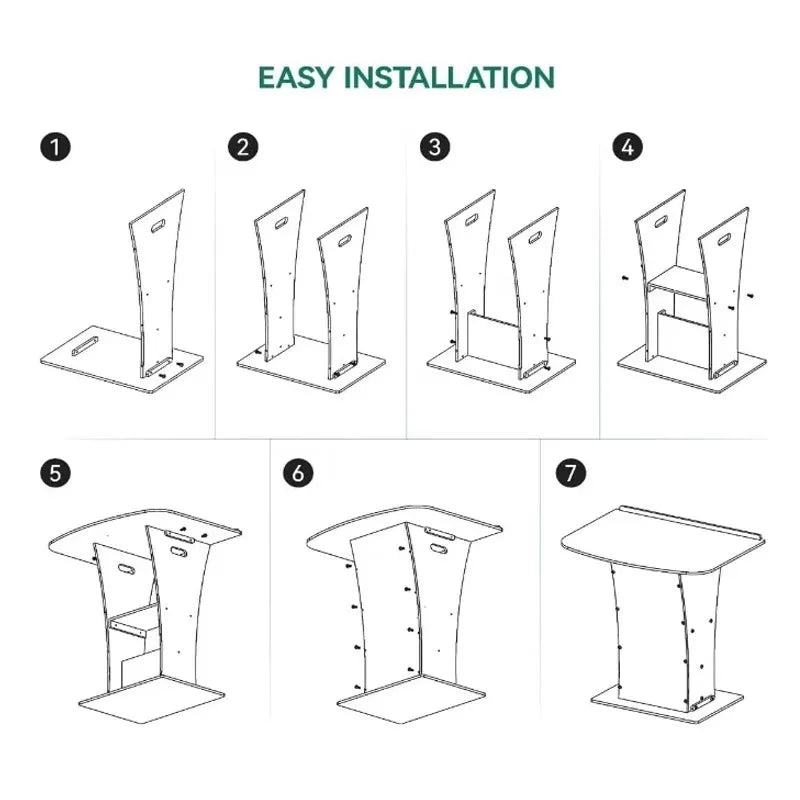 EASY INSTALLATION

1

2

3

4

5

6

7